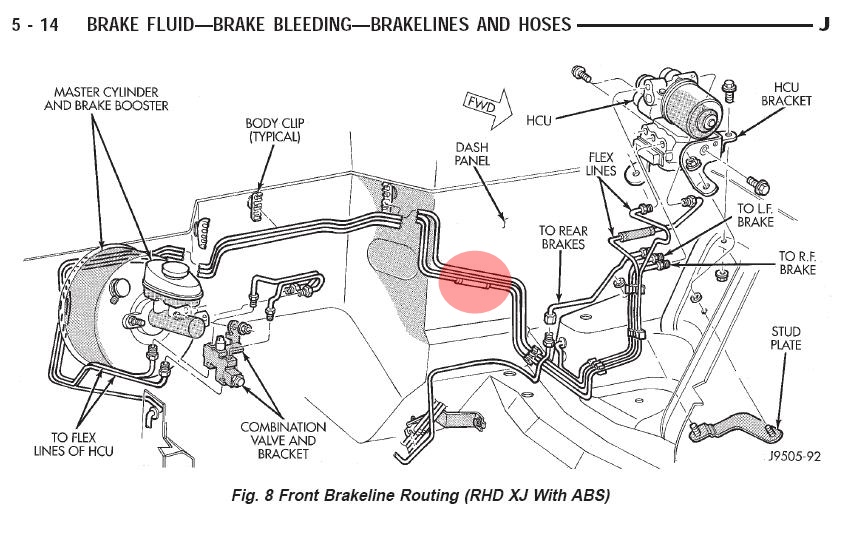 5 - 14 BRAKE FLUID—BRAKE BLEEDING—BRAKELINES AND HOSES J

MASTER CYLINDER AND BRAKE BOOSTER

BODY CLIP (TYPICAL)

FWD

DASH PANEL

HCU

HCU BRACKET

FLEX LINES

TO L.F. BRAKE

TO REAR BRAKES

TO R.F. BRAKE

STUD PLATE

TO FLEX LINES OF HCU

COMBINATION VALVE AND BRACKET

J9505-92

Fig. 8 Front Brakeline Routing (RHD XJ With ABS)